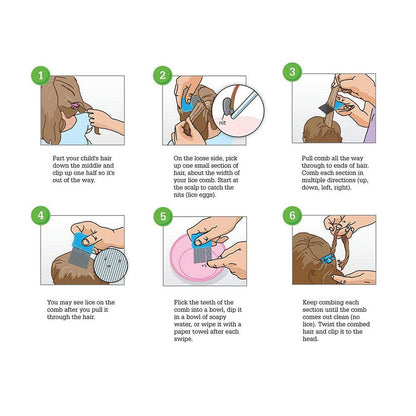 1

Part your child's hair down the middle and clip up one half so it's out of the way.

2

nit

On the loose side, pick up one small section of hair, about the width of your lice comb. Start at the scalp to catch the nits (lice eggs).

3

Pull comb all the way through to ends of hair. Comb each section in multiple directions (up, down, left, right).

4

You may see lice on the comb after you pull it through the hair.

5

Flick the teeth of the comb into a bowl, dip it in a bowl of soapy water, or wipe it with a paper towel after each swipe.

6

Keep combing each section until the comb comes out clean (no lice). Twist the combed hair and clip it to the head.