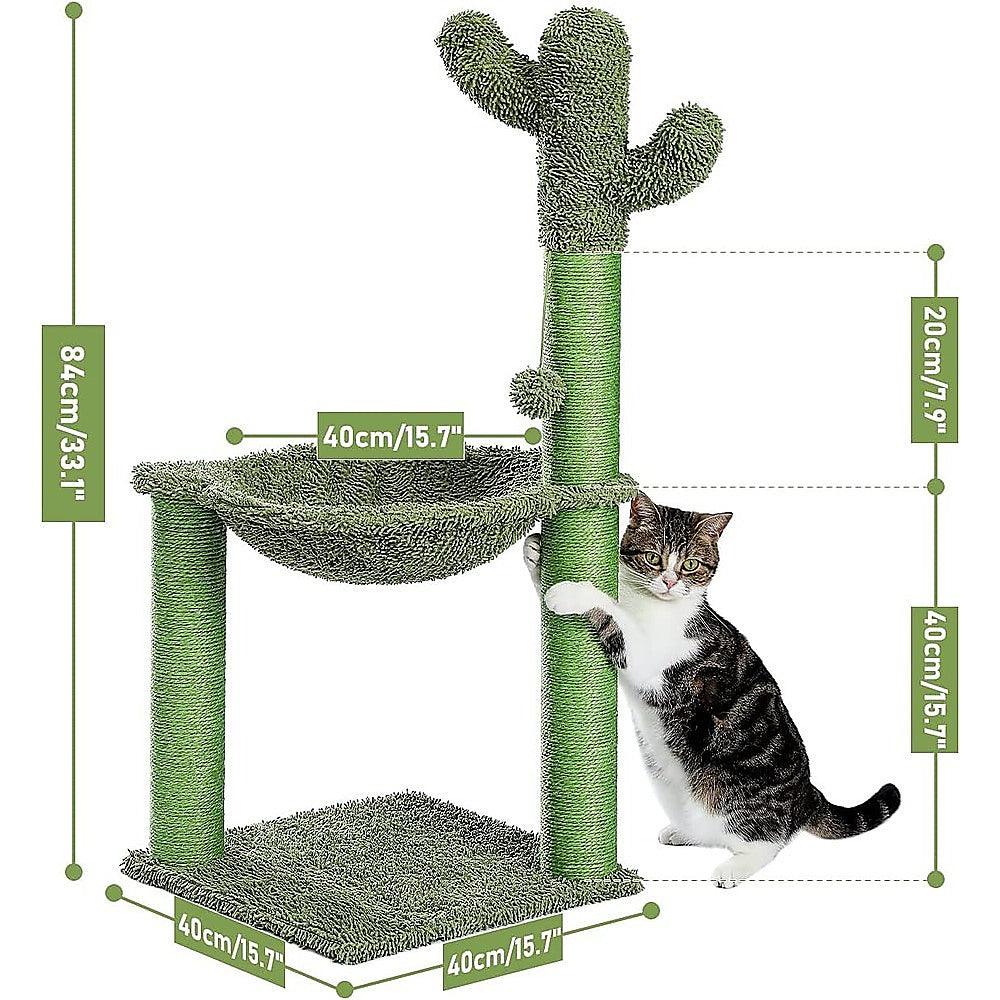 84cm/33.1"

40cm/15.7"

20cm/7.9"

40cm/15.7"

40cm/15.7"

40cm/15.7"