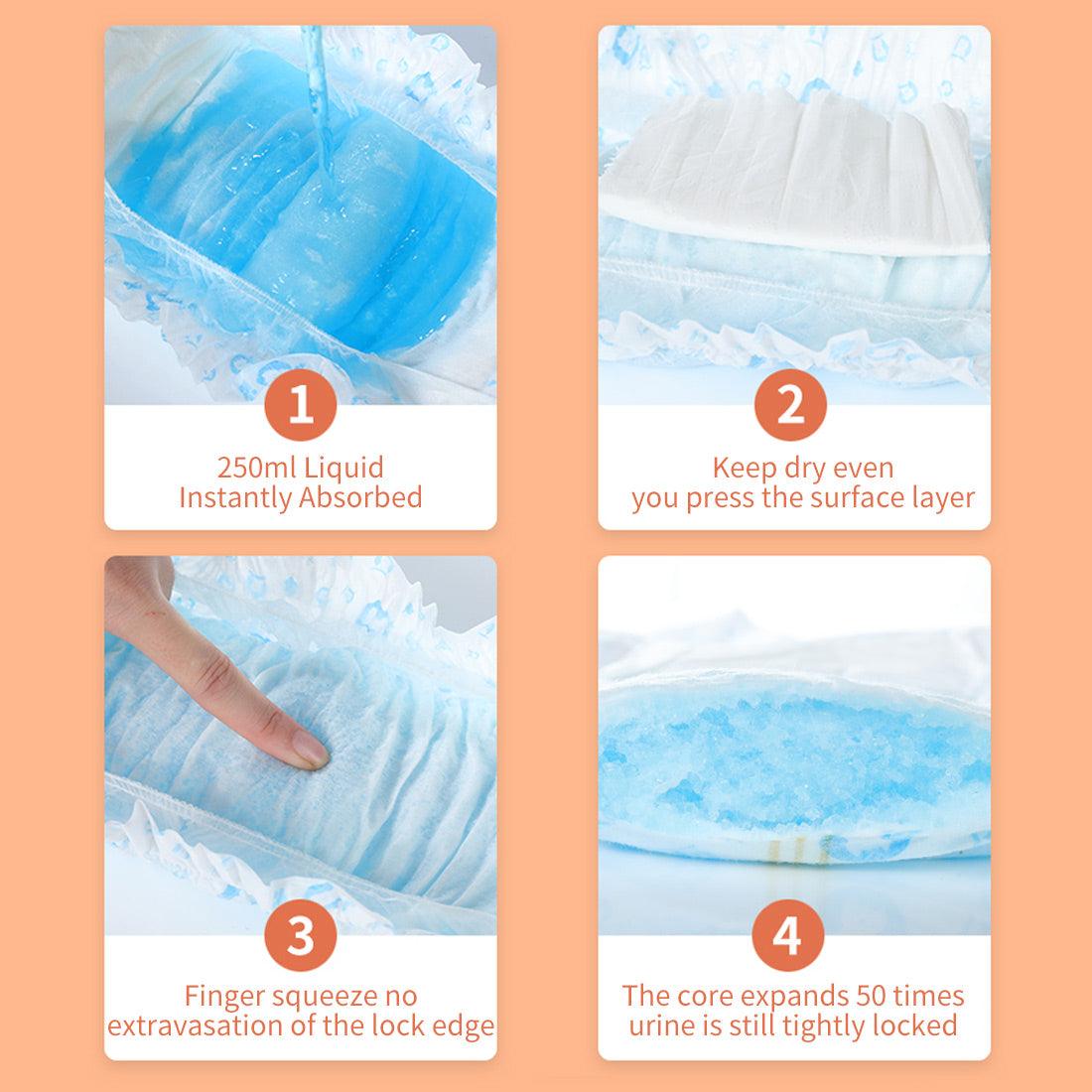 1
250ml Liquid
Instantly Absorbed

2
Keep dry even
you press the surface layer

3
Finger squeeze no
extravasation of the lock edge

4
The core expands 50 times
urine is still tightly locked