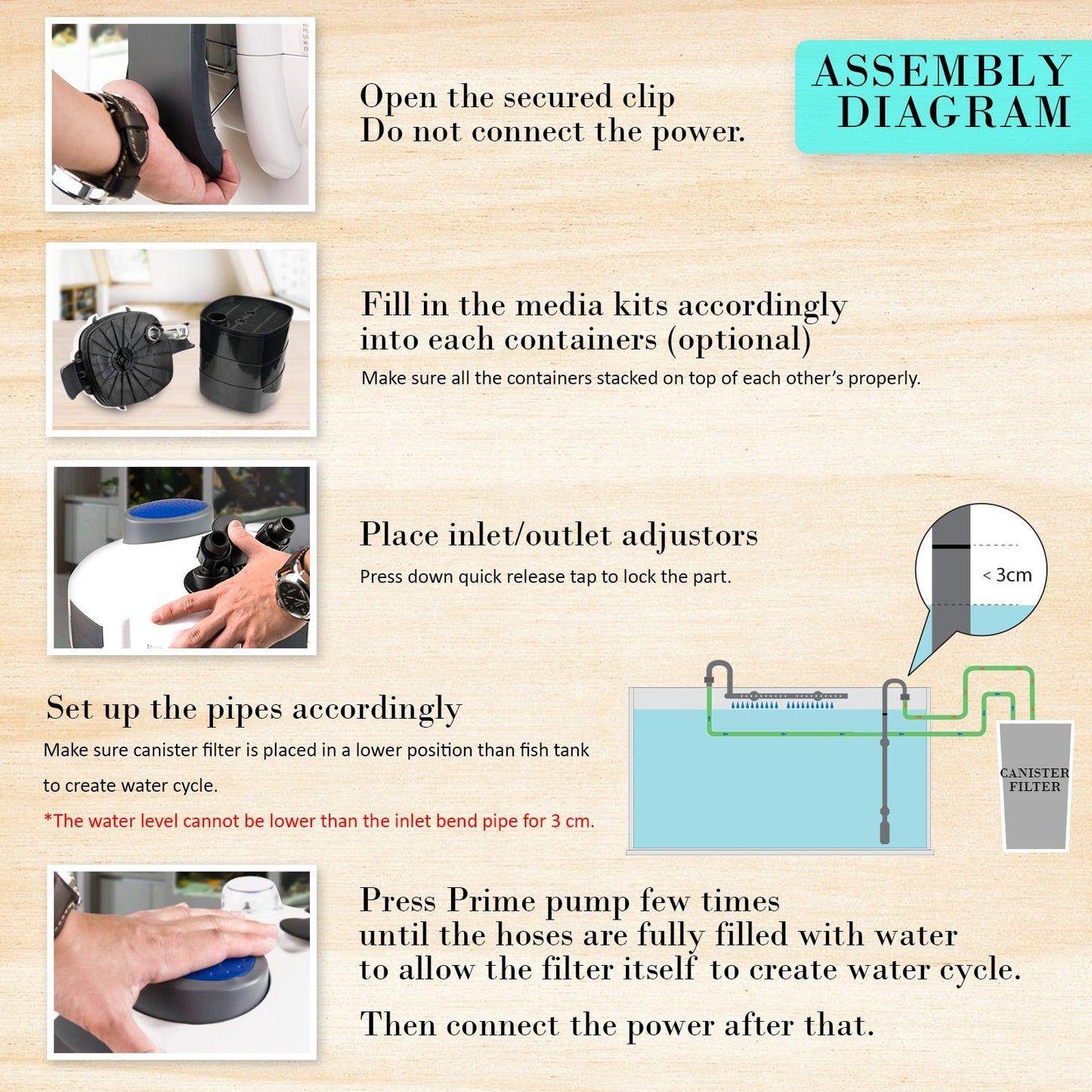 ASSEMBLY DIAGRAM

Open the secured clip
Do not connect the power.

Fill in the media kits accordingly into each containers (optional)
Make sure all the containers stacked on top of each other's properly.

Place inlet/outlet adjustors
Press down quick release tap to lock the part.

< 3cm

Set up the pipes accordingly
Make sure canister filter is placed in a lower position than fish tank to create water cycle.
*The water level cannot be lower than the inlet bend pipe for 3 cm.

CANISTER FILTER

Press Prime pump few times until the hoses are fully filled with water to allow the filter itself to create water cycle.

Then connect the power after that.