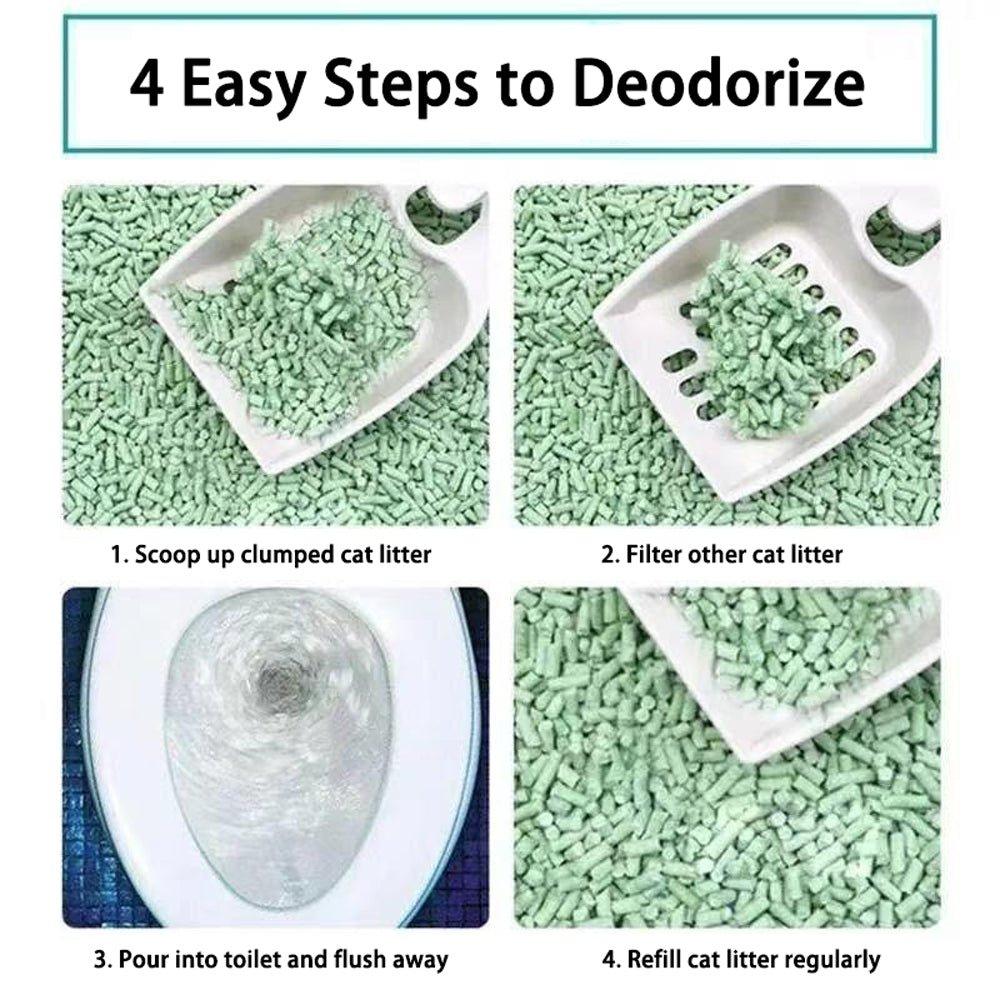 4 Easy Steps to Deodorize

1. Scoop up clumped cat litter

2. Filter other cat litter

3. Pour into toilet and flush away

4. Refill cat litter regularly