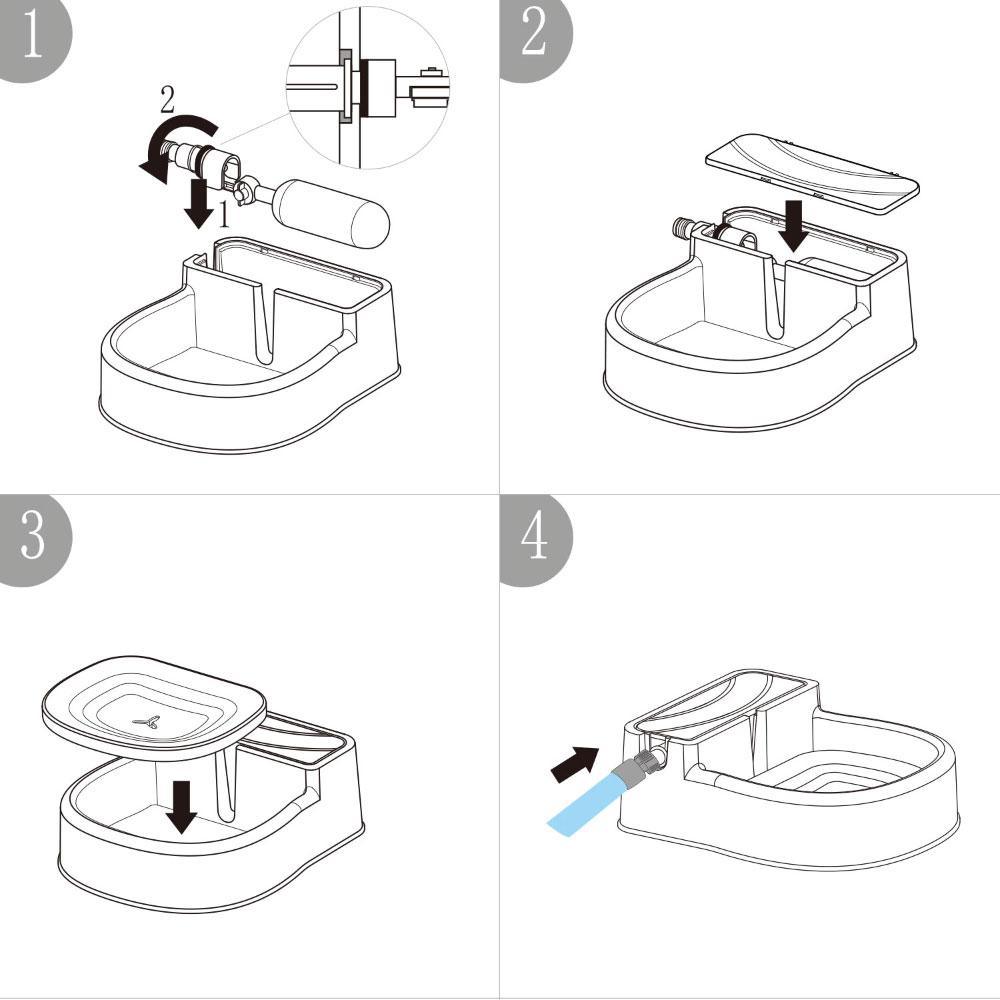 1

2

1

2

3

4