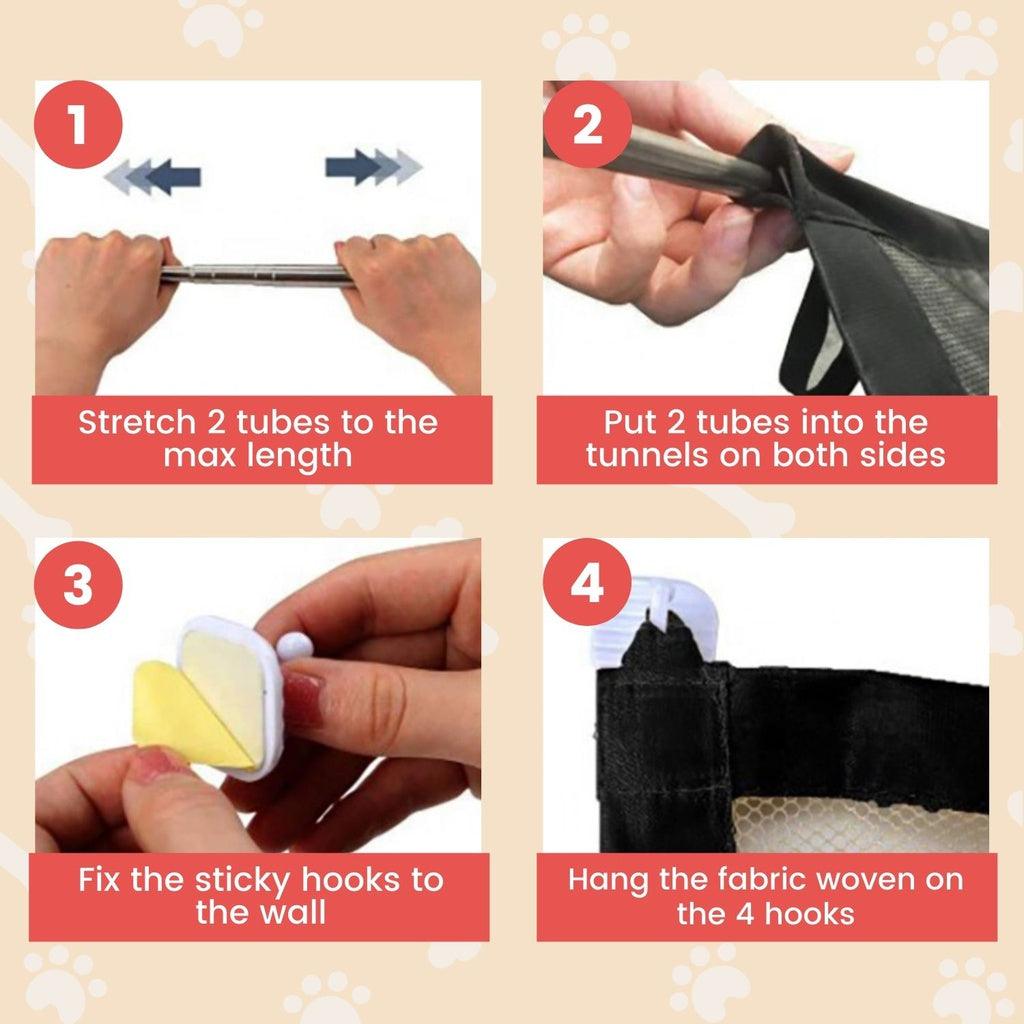 1

Stretch 2 tubes to the max length

2

Put 2 tubes into the tunnels on both sides

3

Fix the sticky hooks to the wall

4

Hang the fabric woven on the 4 hooks