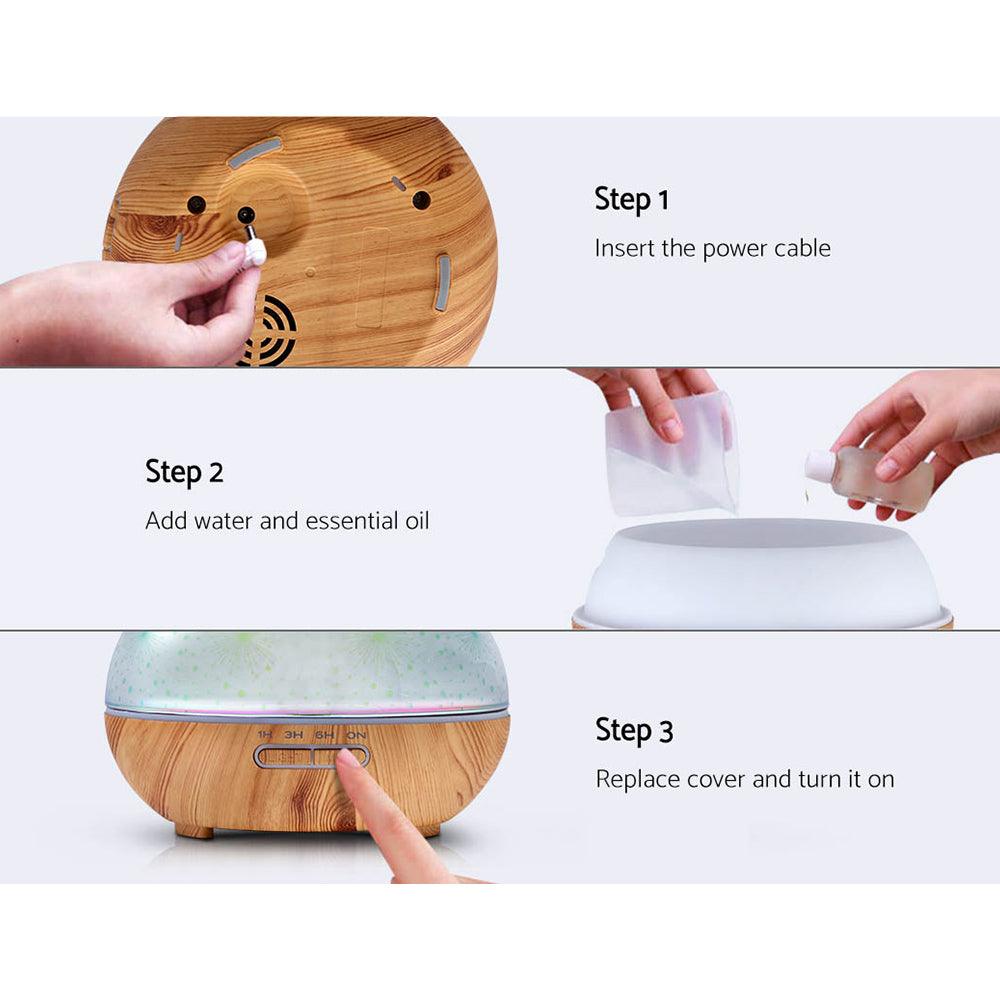 Step 1
Insert the power cable

Step 2
Add water and essential oil

1H 3H 6H ON

Step 3
Replace cover and turn it on